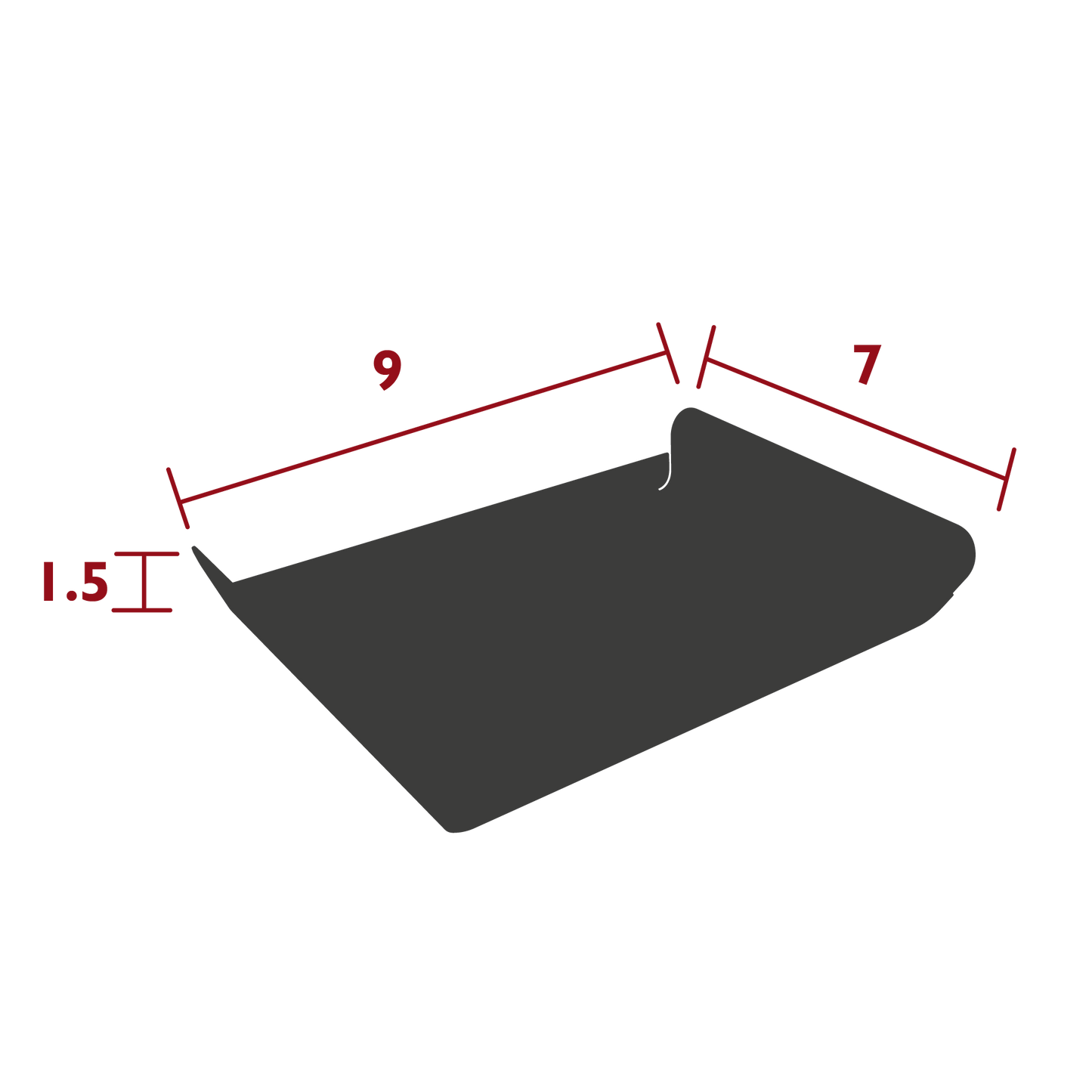 9
7
1.5